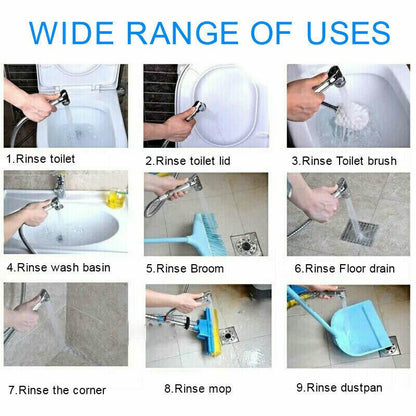 WIDE RANGE OF USES

1.Rinse toilet

2.Rinse toilet lid

3.Rinse Toilet brush

4.Rinse wash basin

5.Rinse Broom

6.Rinse Floor drain

7.Rinse the corner

8.Rinse mop

9.Rinse dustpan