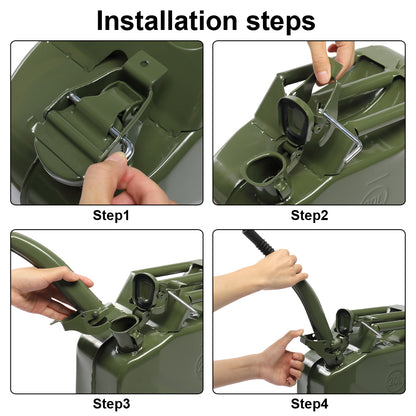 Installation steps

Step1

Step2

Step3

Step4